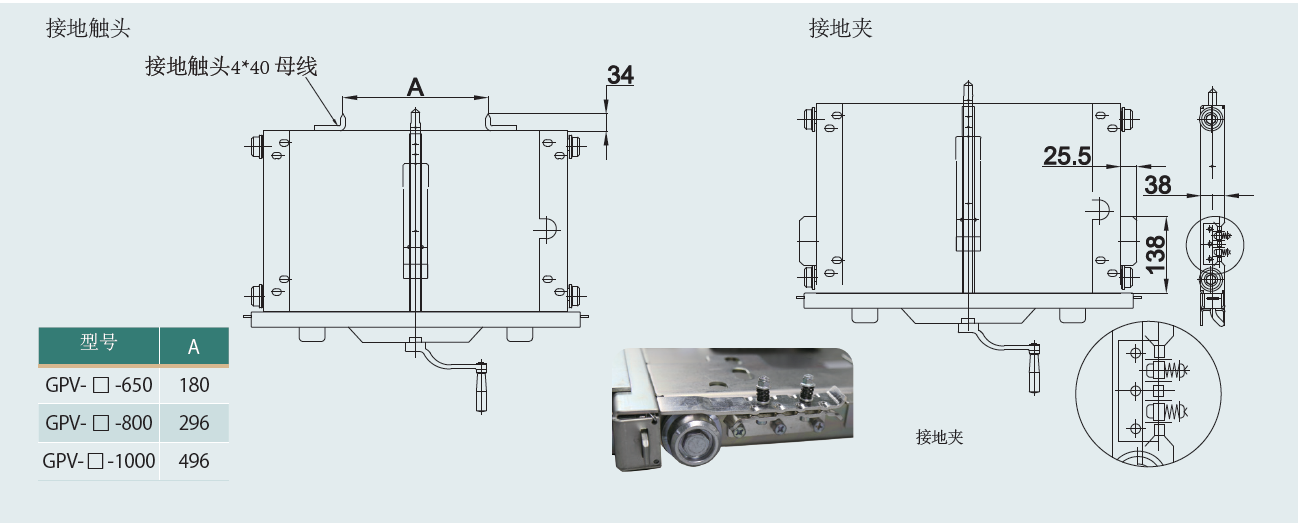 接地触头

接地触头4*40 母线

A

34

| 型号 | A |
|---|---|
| GPV- □ -650 | 180 |
| GPV- □ -800 | 296 |
| GPV- □ -1000 | 496 |

接地夹

25.5

38

138

接地夹