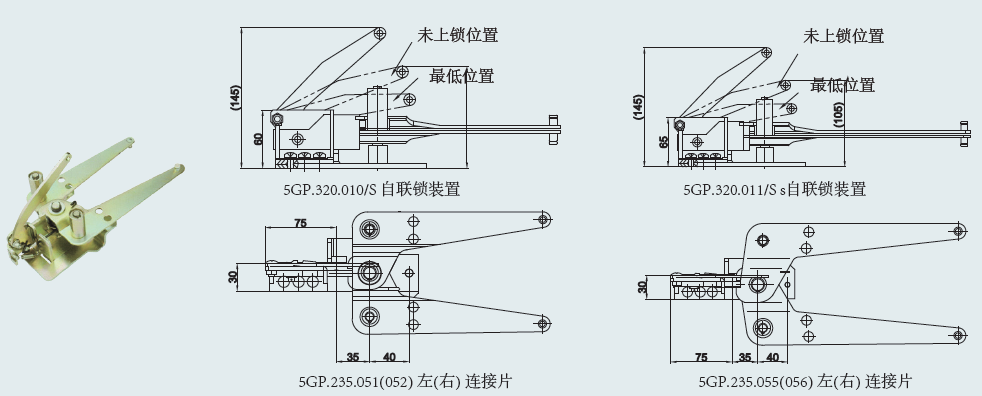 未上锁位置
最低位置
(145)
60
5GP.320.010/S 自联锁装置

未上锁位置
最低位置
(145)
65
(105)
5GP.320.011/S s自联锁装置

75
30
35
40
5GP.235.051(052) 左(右) 连接片

30
75
35
40
5GP.235.055(056) 左(右) 连接片